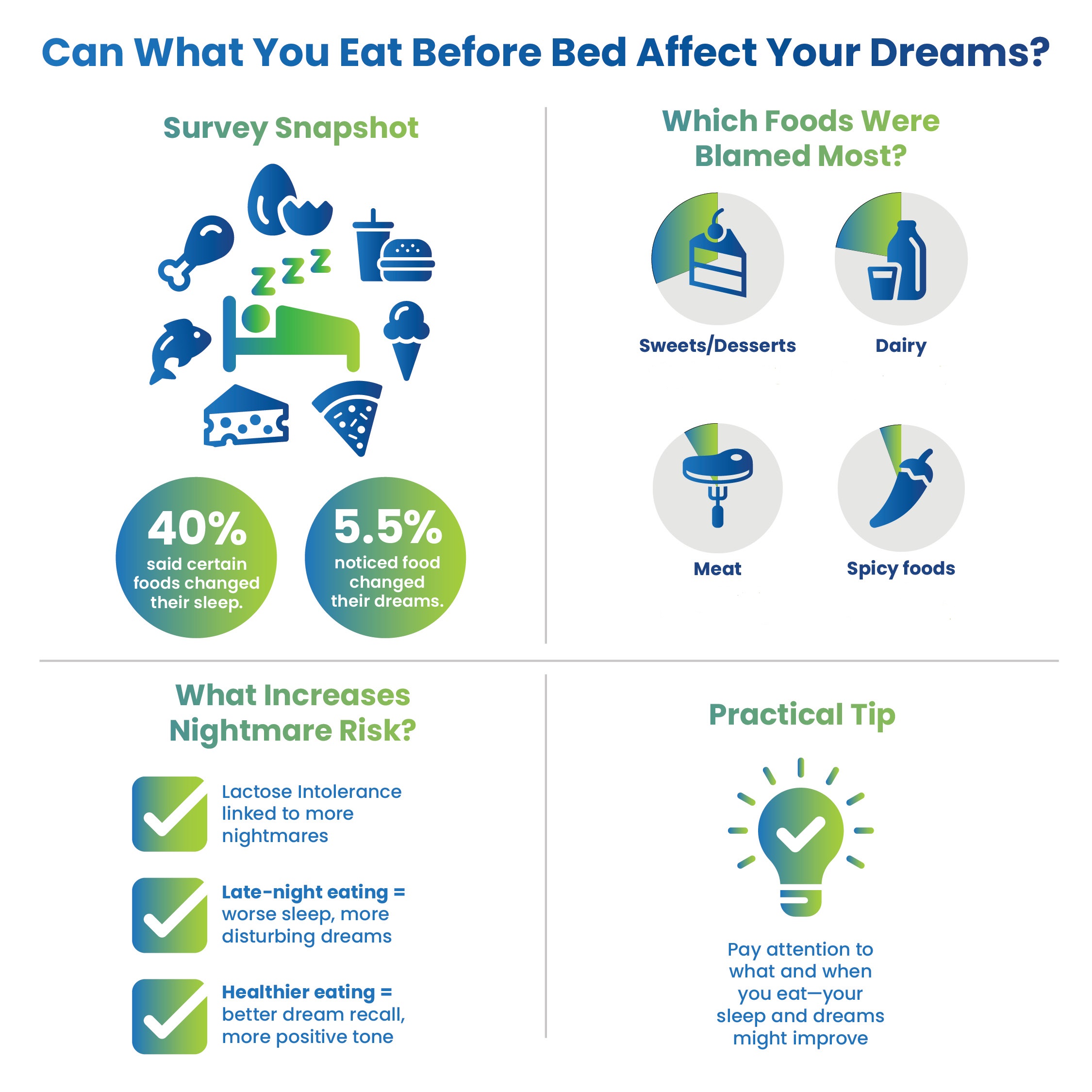 Can What You Eat Before Bed Affect Your Dreams?

Survey Snapshot

ZZZ

40%
said certain foods changed their sleep.

5.5%
noticed food changed their dreams.

Which Foods Were Blamed Most?

Sweets/Desserts

Dairy

Meat

Spicy foods

What Increases Nightmare Risk?

Lactose Intolerance linked to more nightmares

Late-night eating = worse sleep, more disturbing dreams

Healthier eating = better dream recall, more positive tone

Practical Tip

Pay attention to what and when you eat—your sleep and dreams might improve